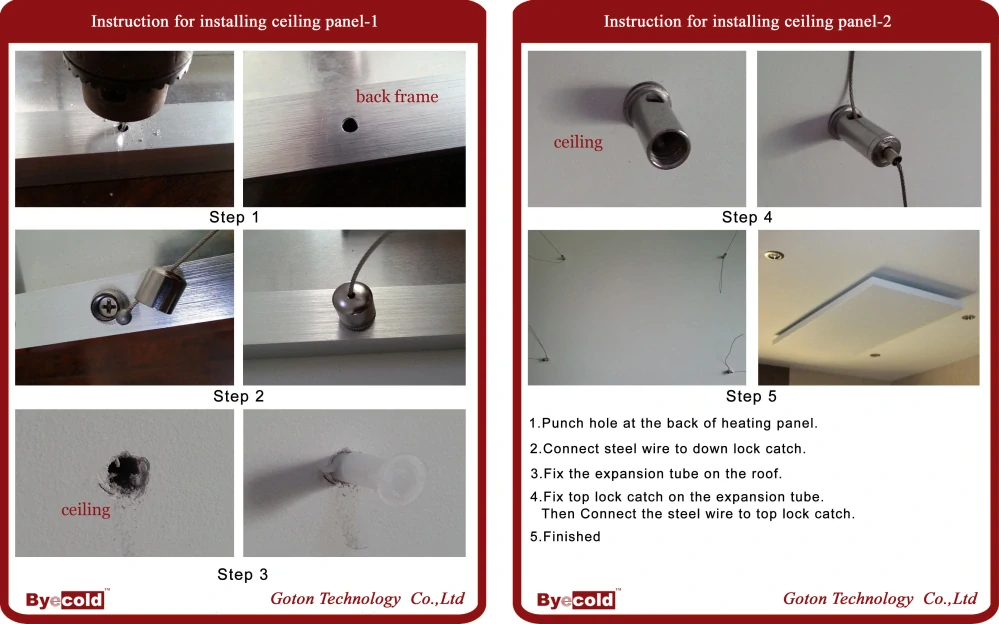 Instruction for installing ceiling panel-1

back frame

Step 1

Step 2

ceiling

Step 3

Byecold™ Goton Technology Co.,Ltd

Instruction for installing ceiling panel-2

ceiling

Step 4

Step 5

1.Punch hole at the back of heating panel.

2.Connect steel wire to down lock catch.

3.Fix the expansion tube on the roof.

4.Fix top lock catch on the expansion tube. Then Connect the steel wire to top lock catch.

5.Finished

Byecold™ Goton Technology Co.,Ltd